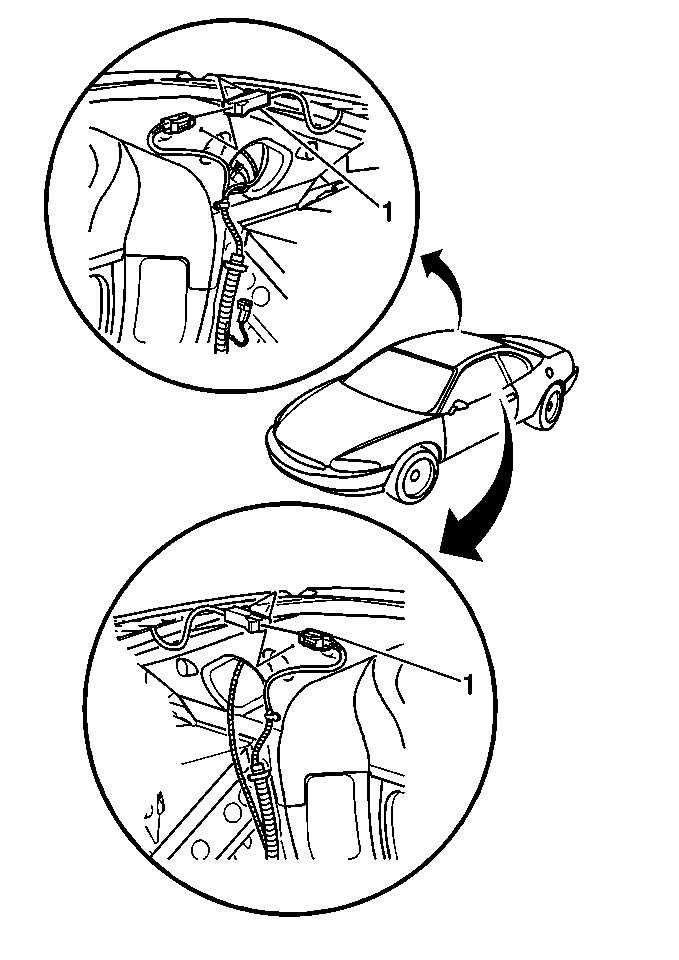 1

1