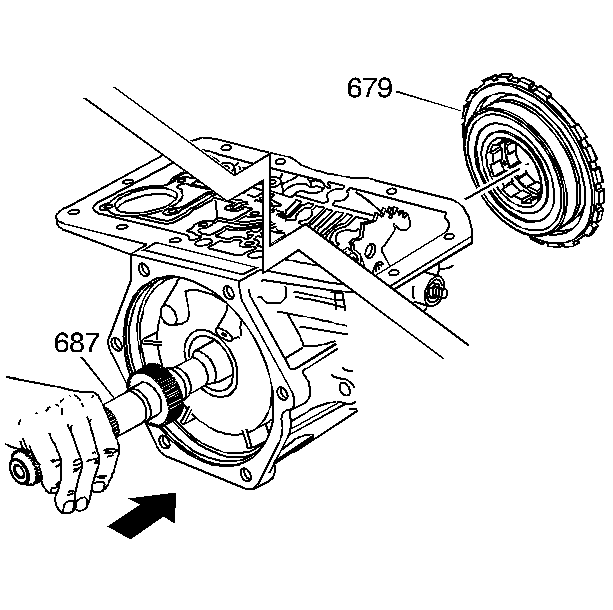 679

687