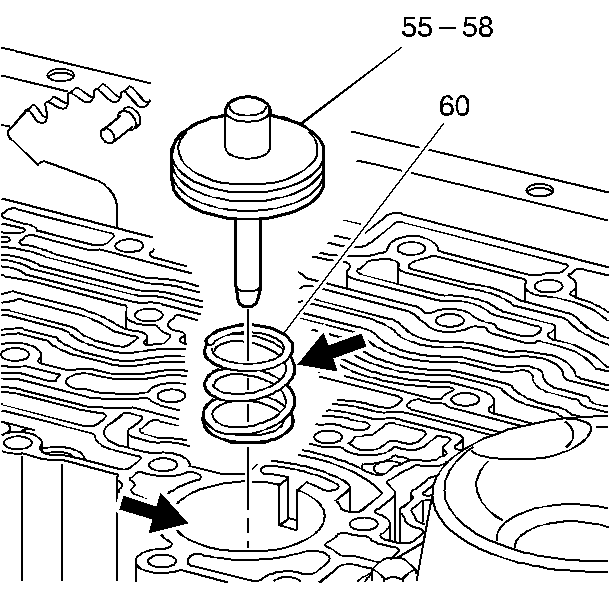 55 – 58
60