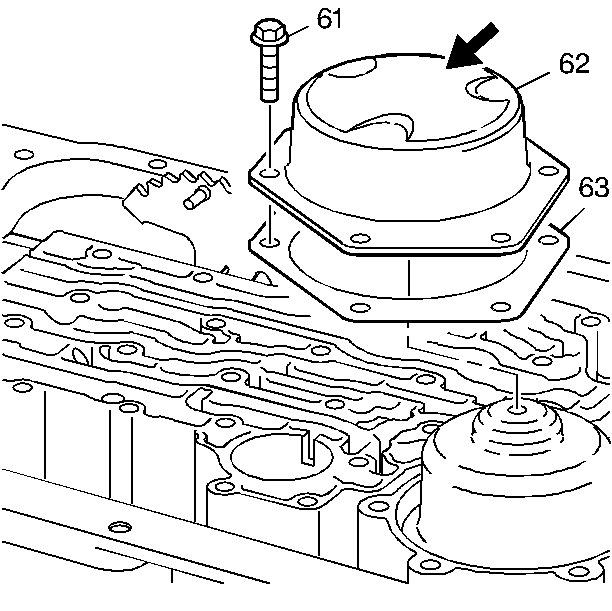 61
62
63