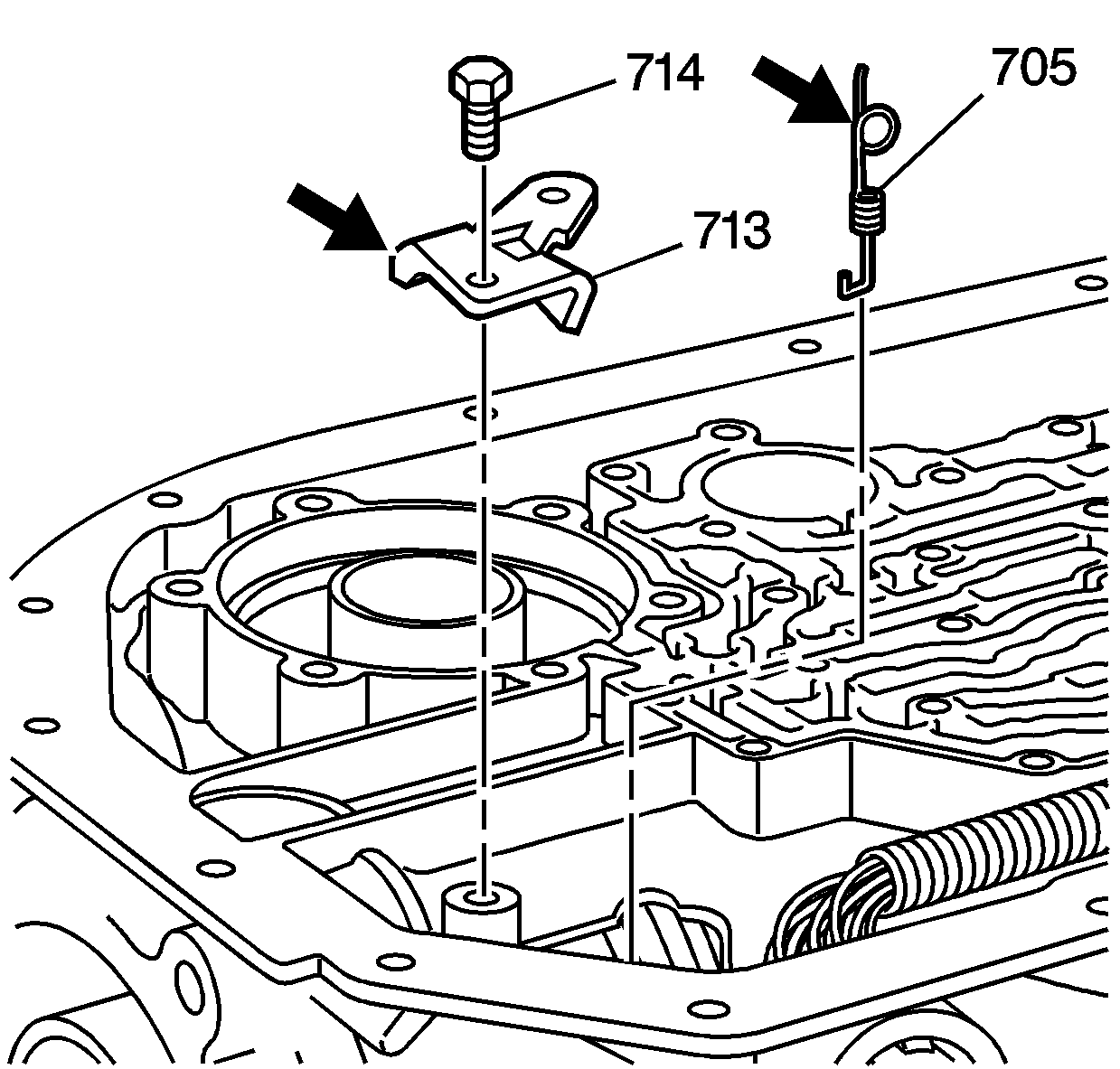 714
705
713