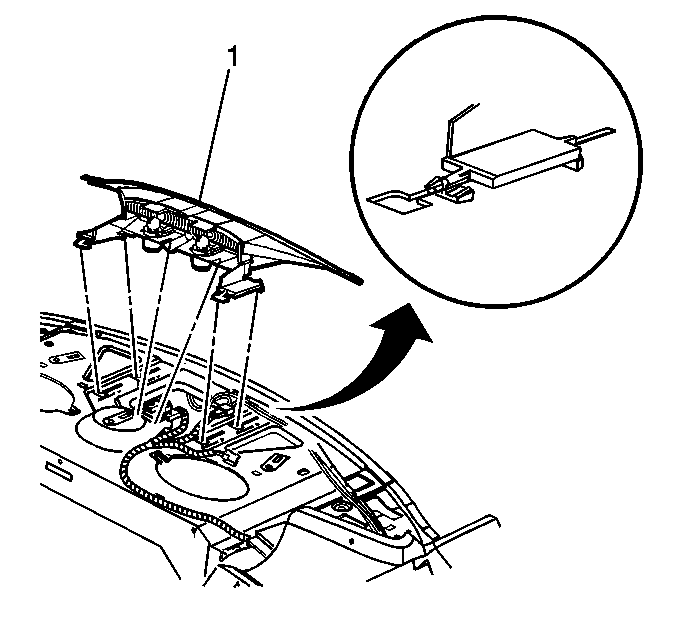 1