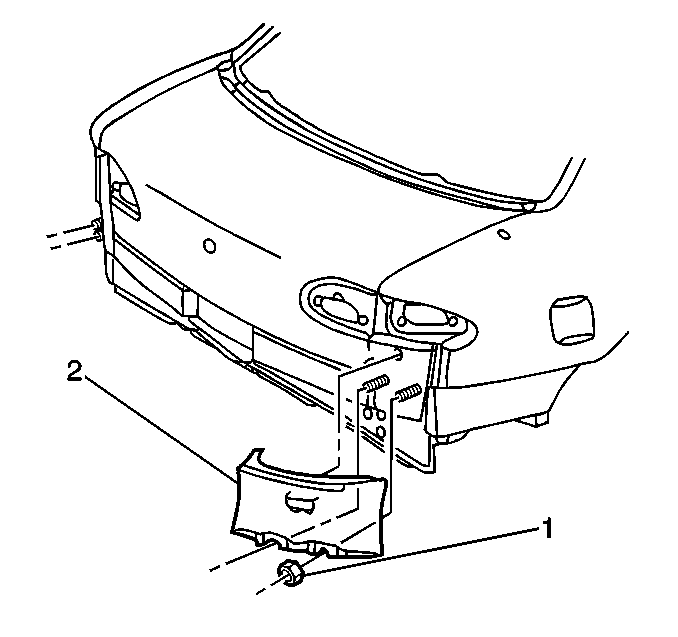 2
1