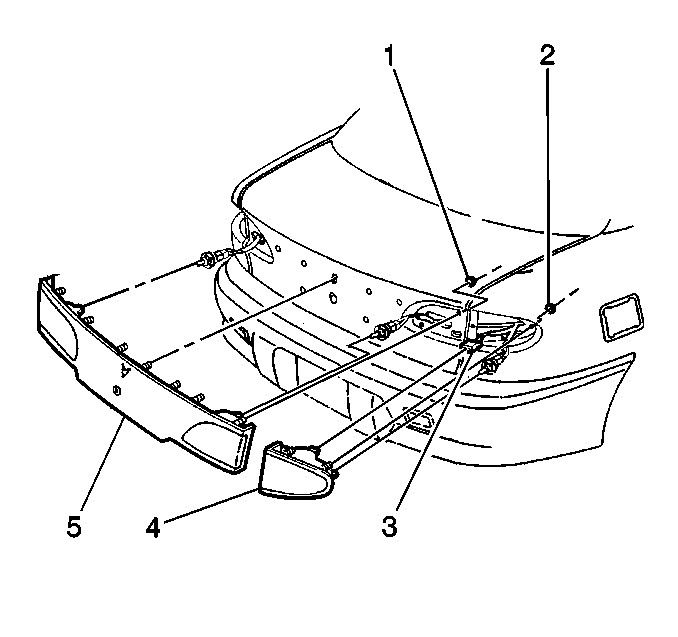 1
2
5
4
3