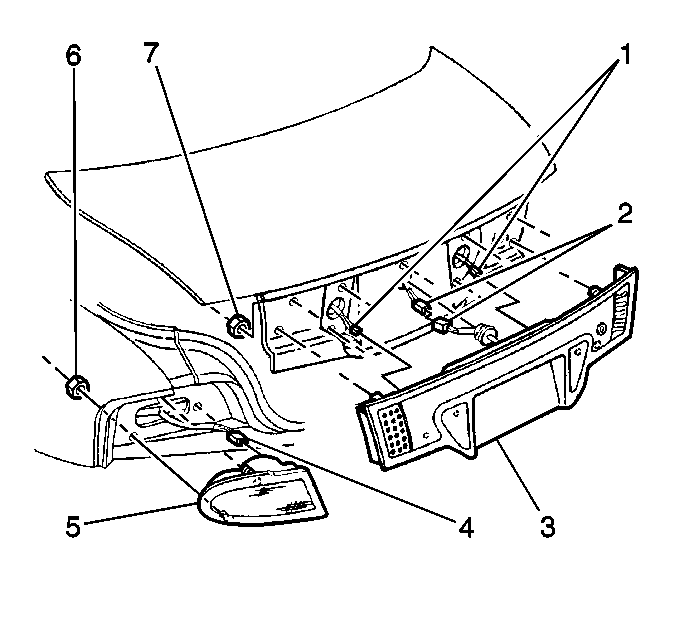 6
7
1
2
5
4
3