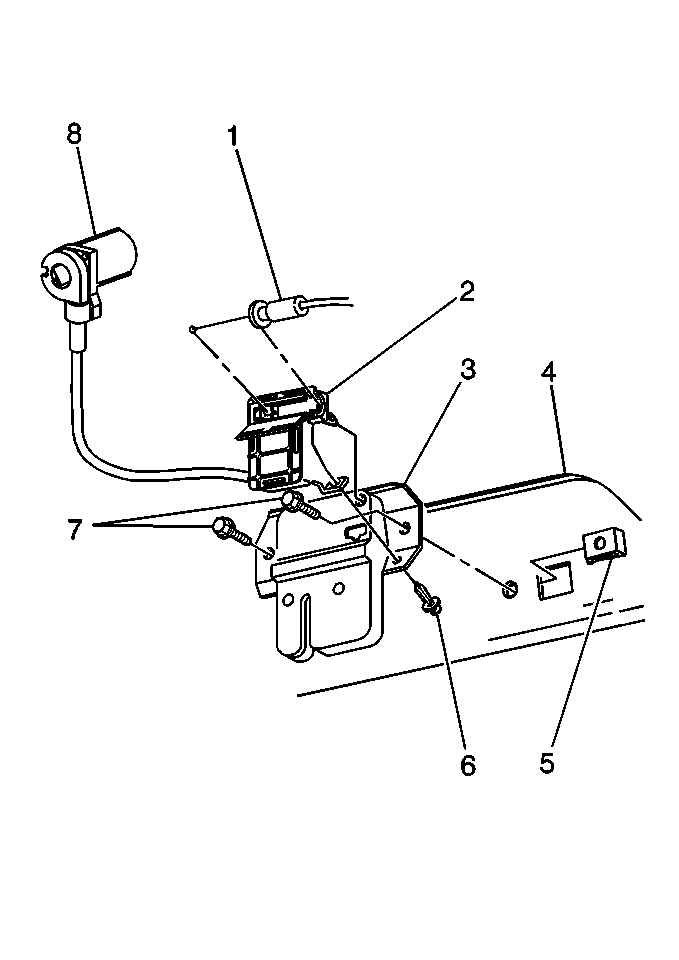 8
1
2
3
4
7
6
5