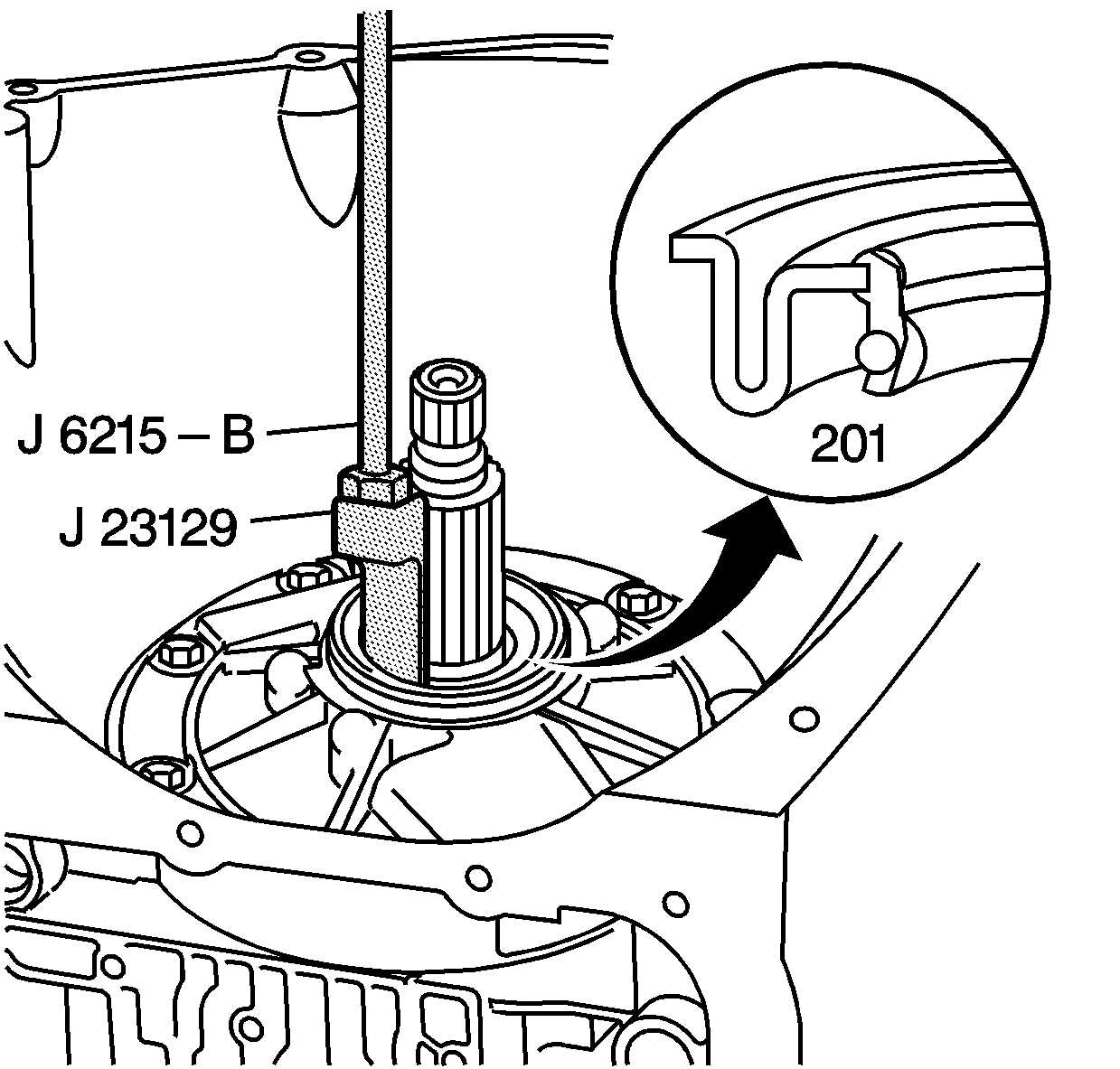 J 6215 – B
J 23129
201