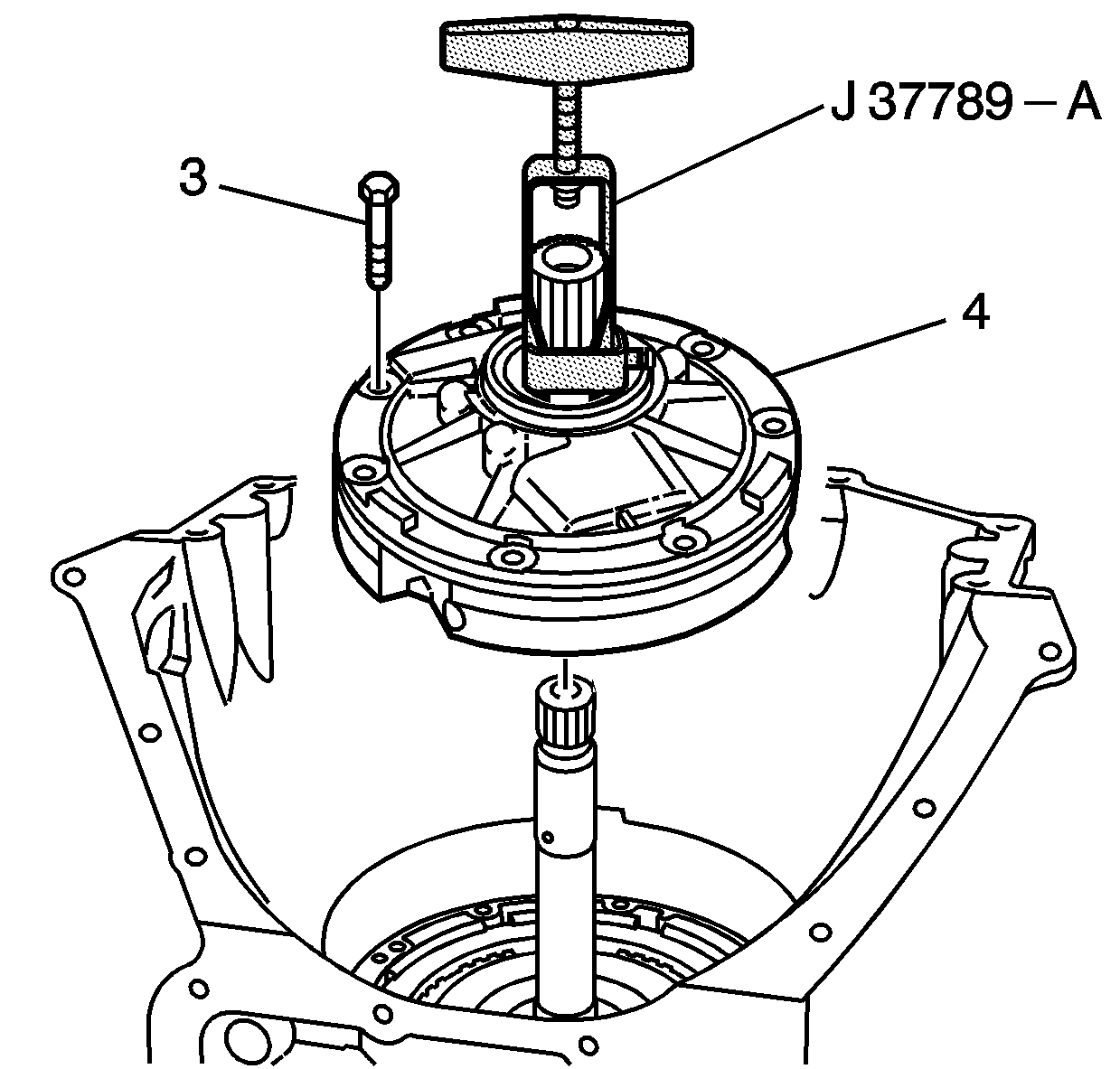 J 37789 – A

3

4