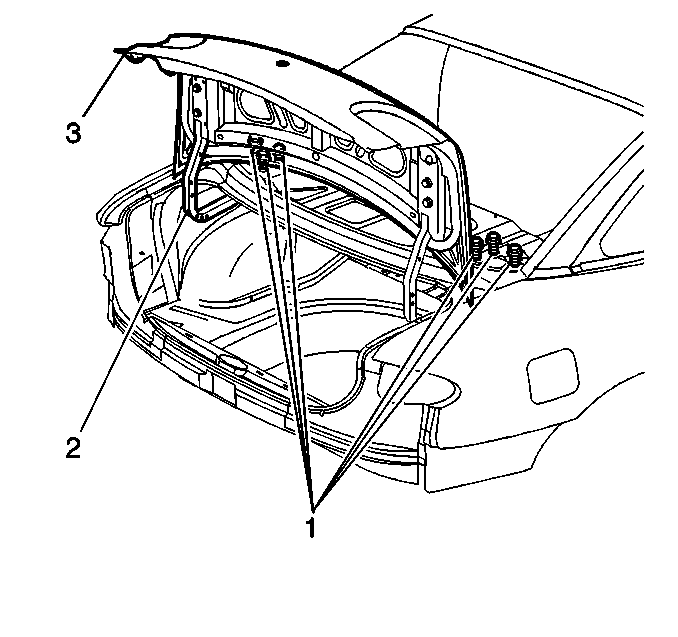 3

2

1