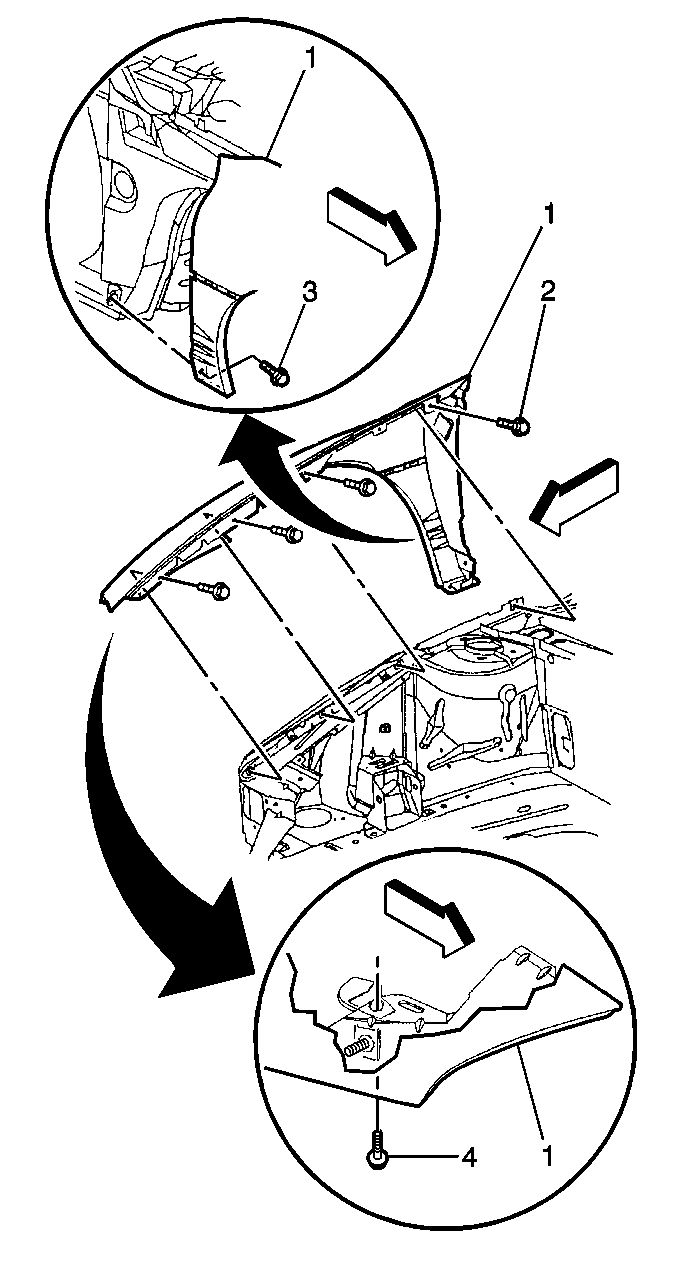 1
3
1
2
4
1