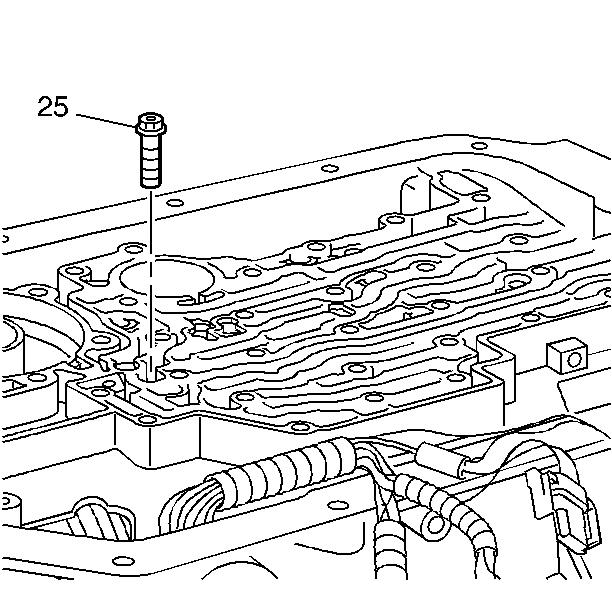 25