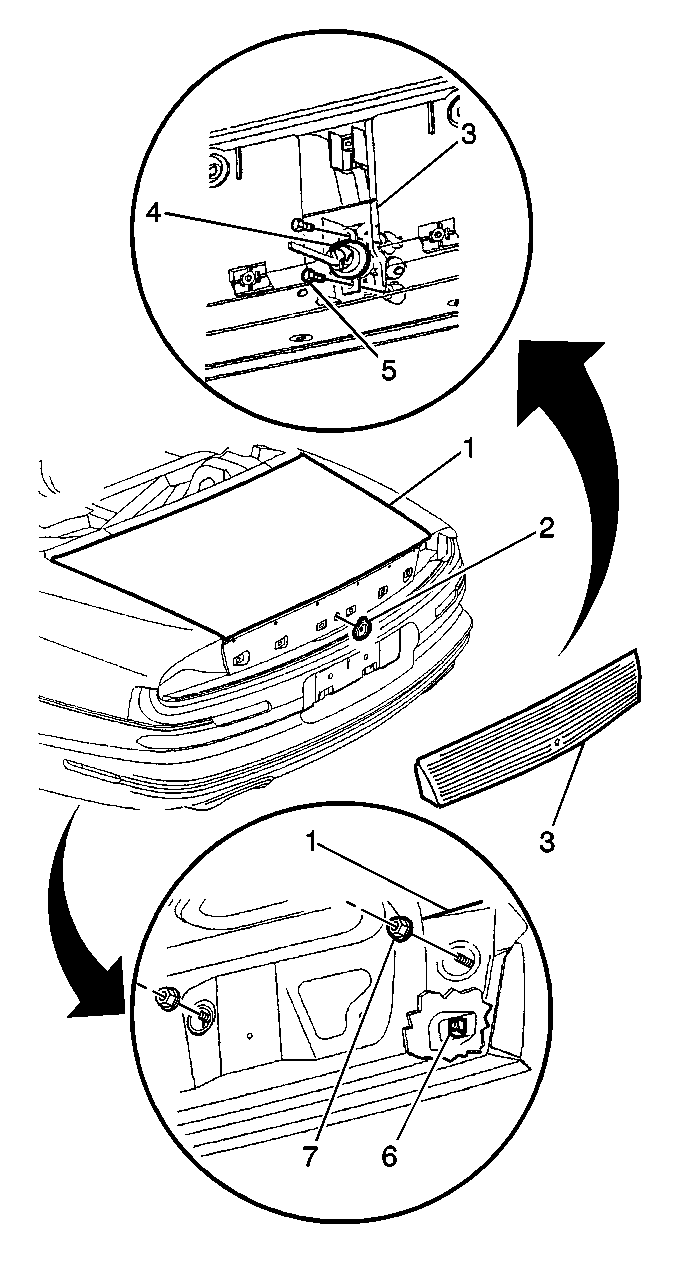 3
4
5
1
2
3
1
7
6