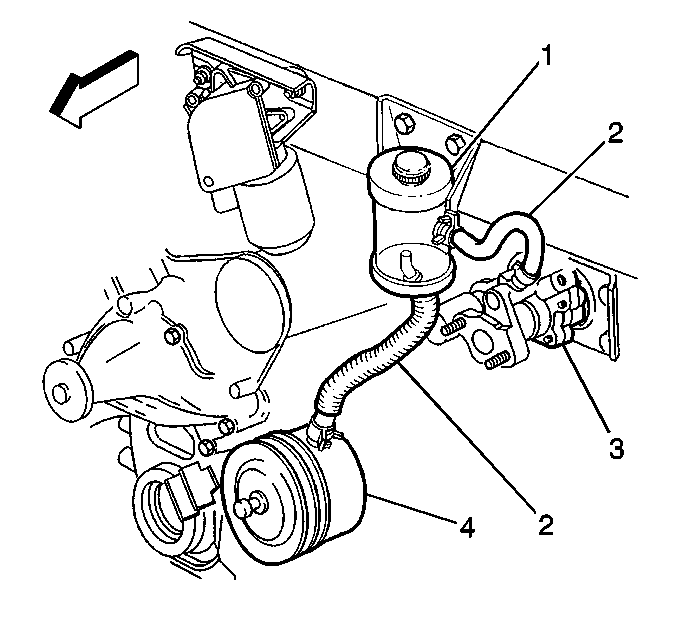 1
2
3
2
4