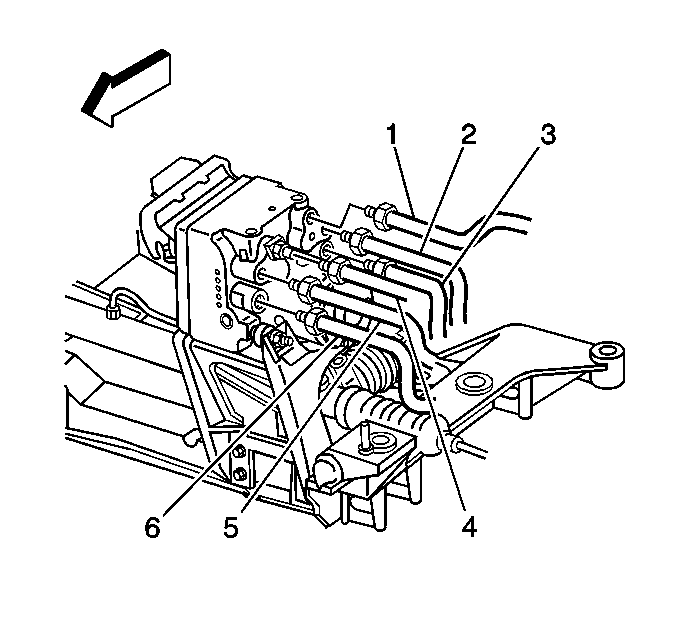 1
2
3
6
5
4