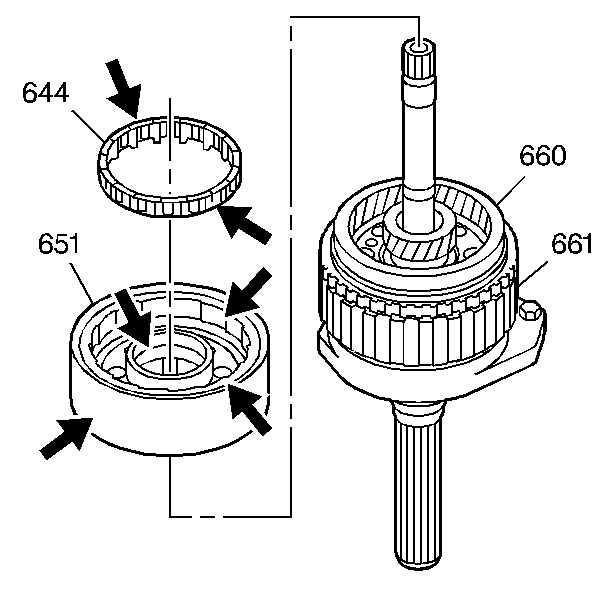 644

651

660

661