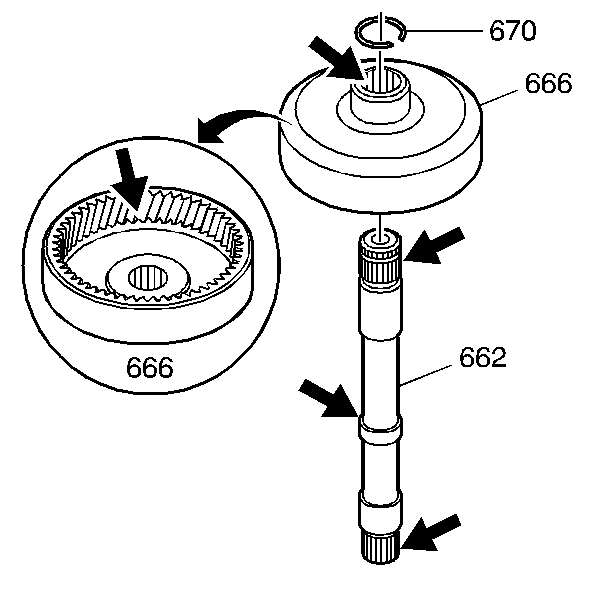 670

666

666

662