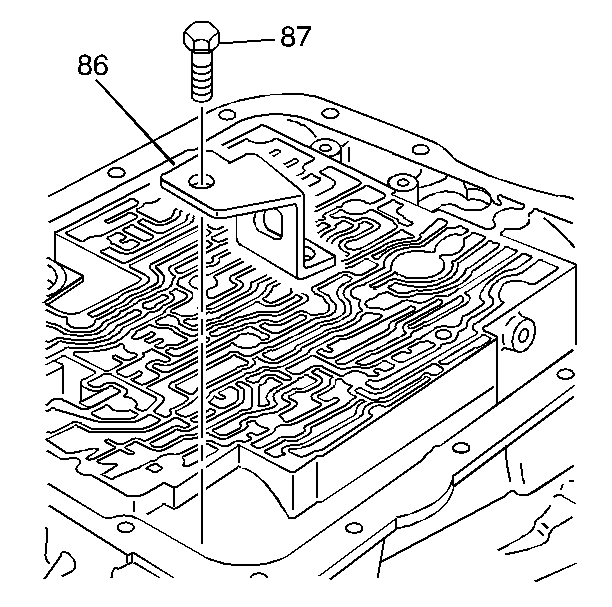 87
86