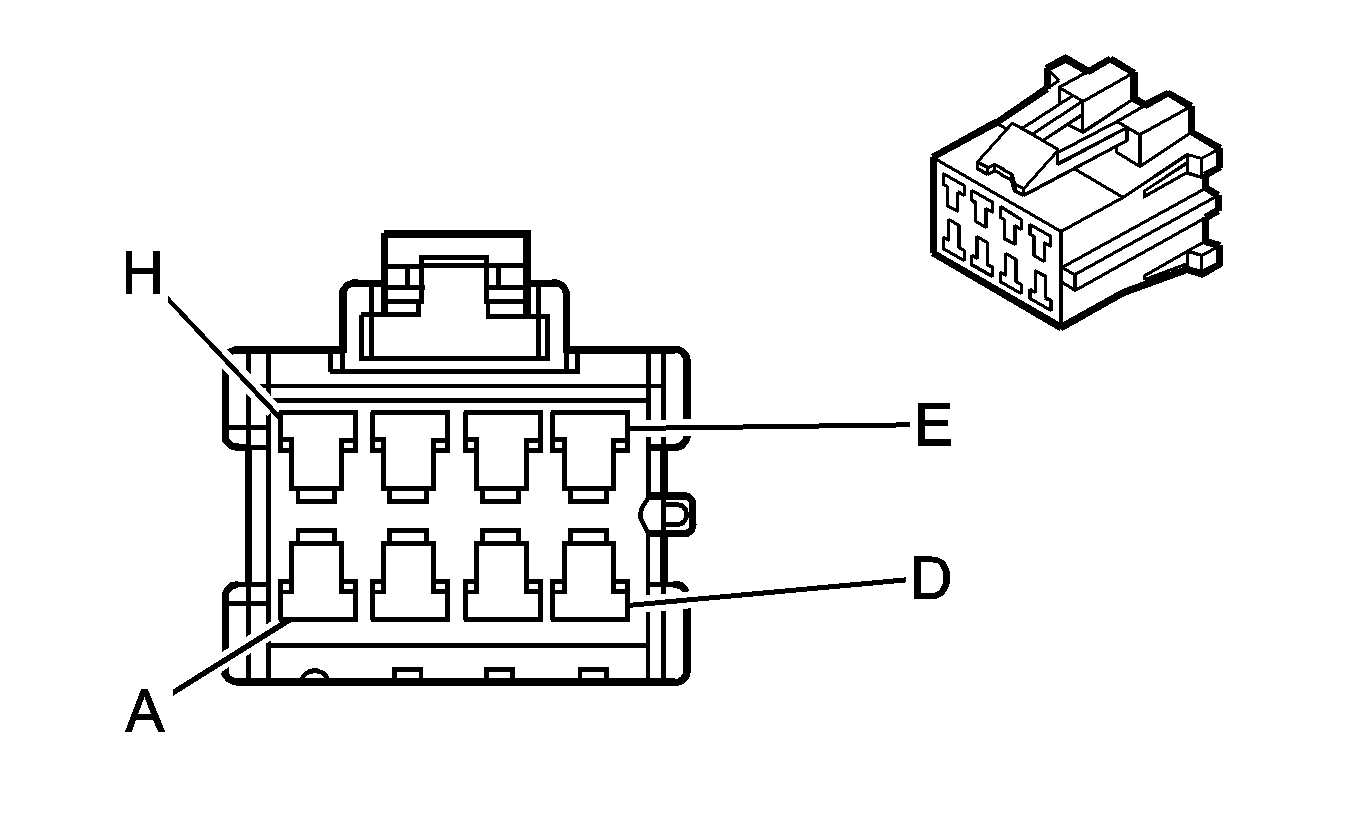 H
E
D
A