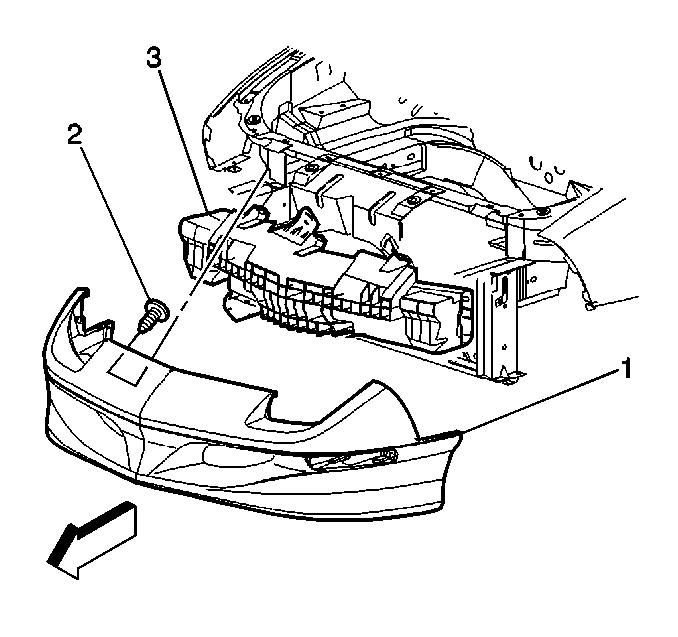 3
2
1