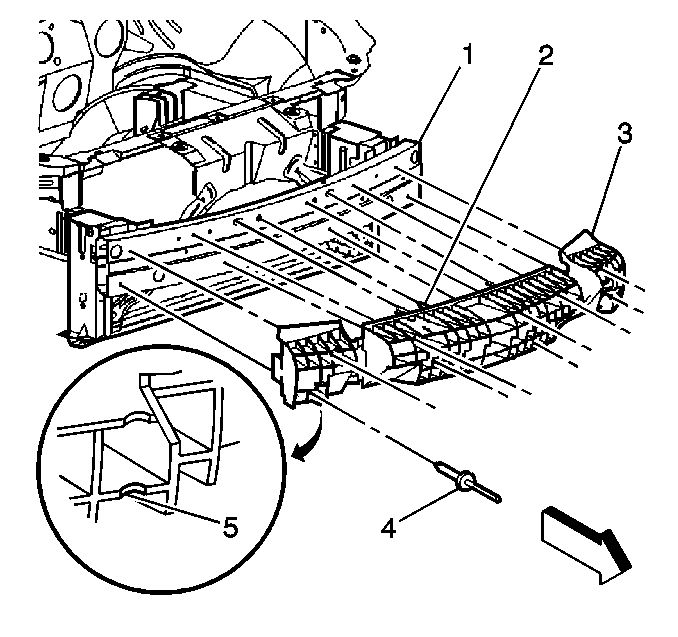 1
2
3
4
5