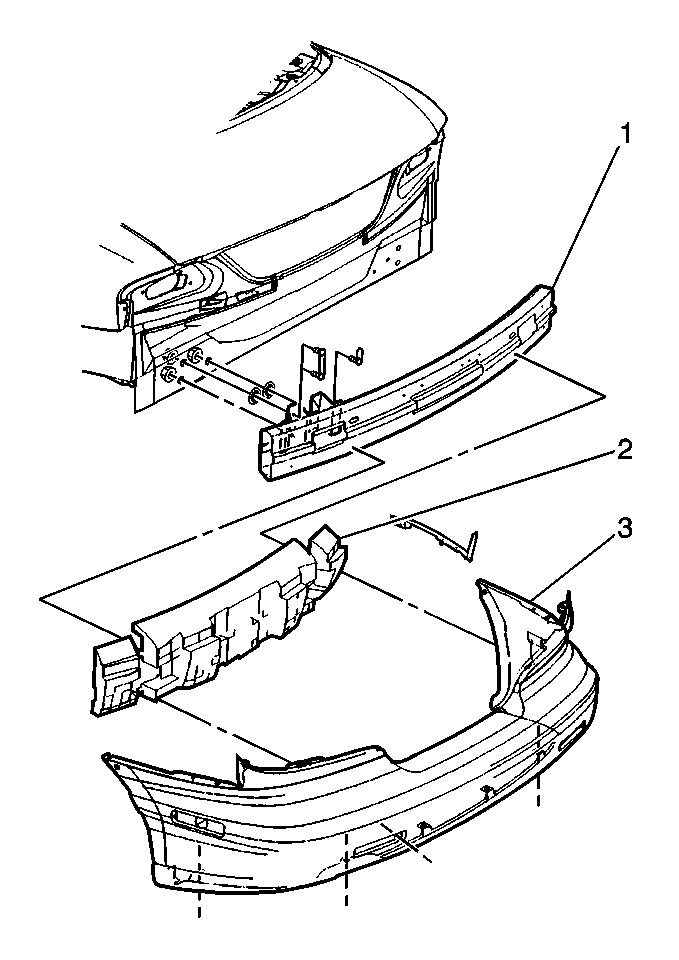 1
2
3