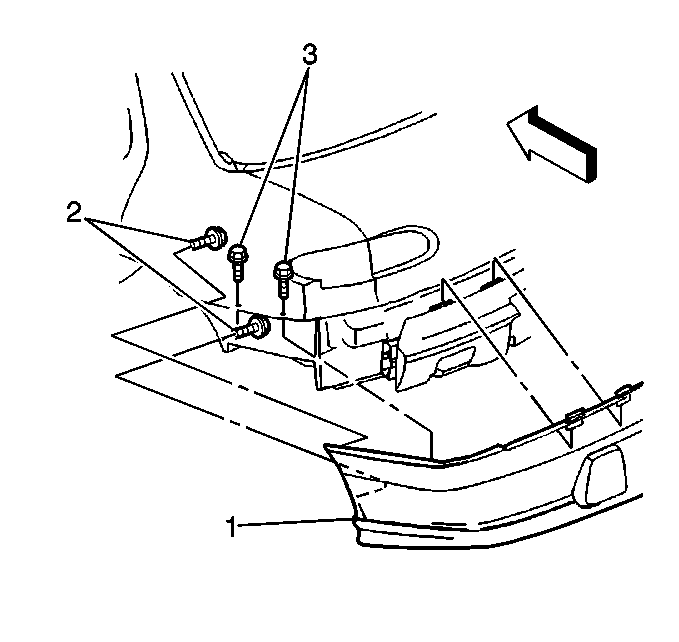 3
2
1