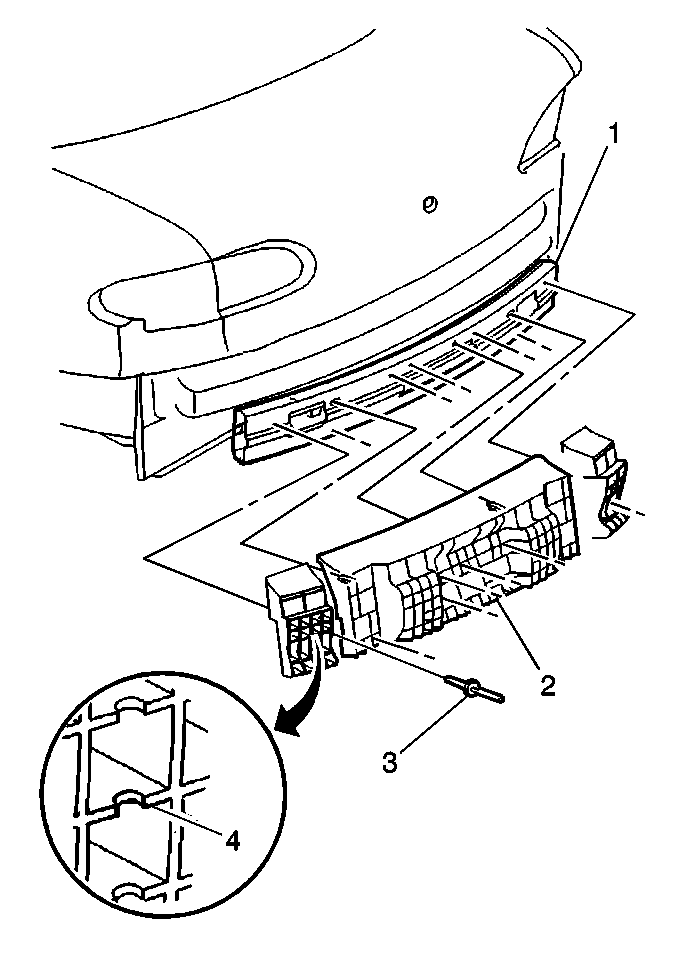 1
2
3
4