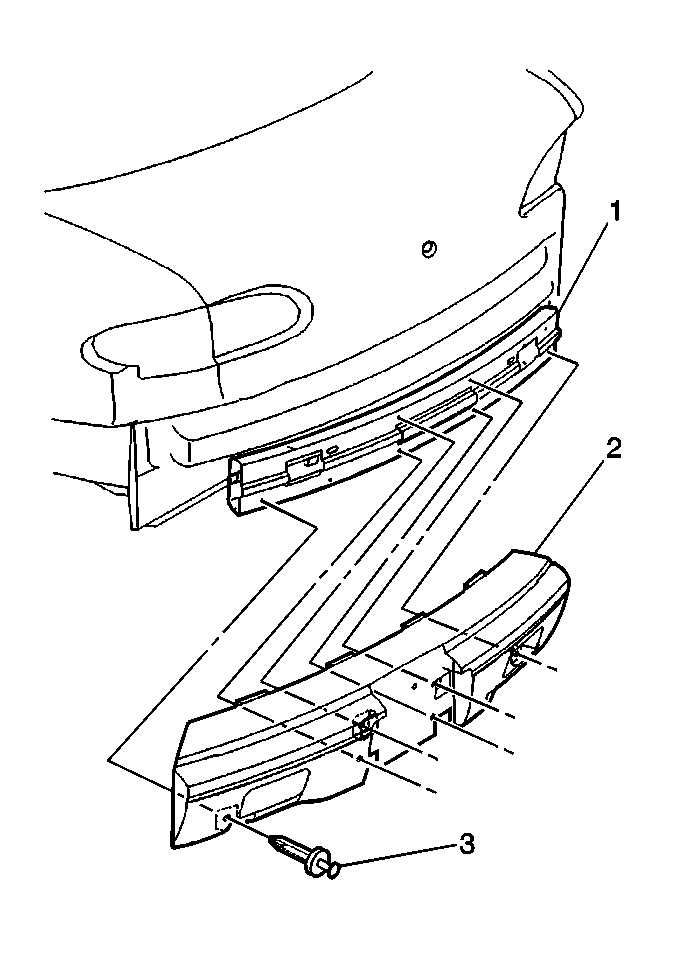 1
2
3