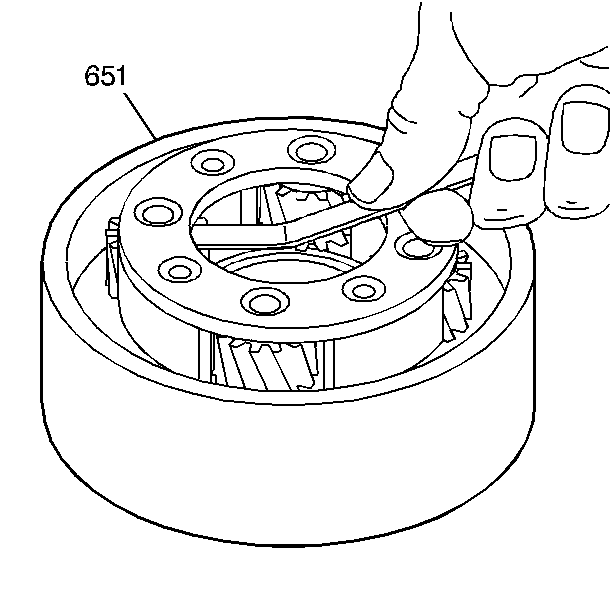 651