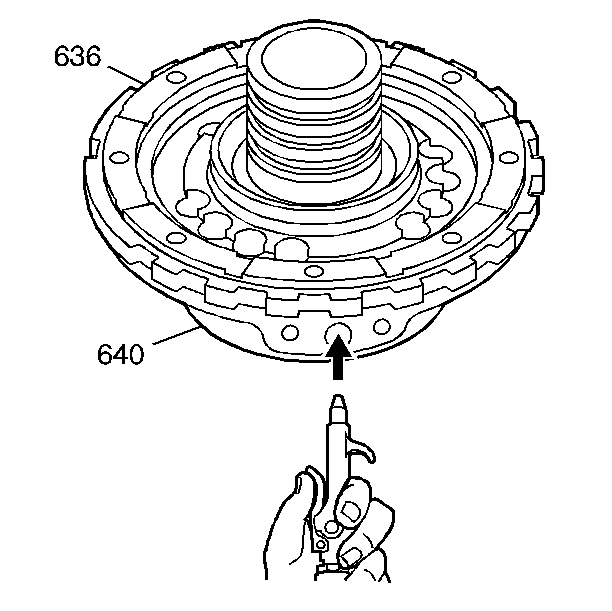 636
640