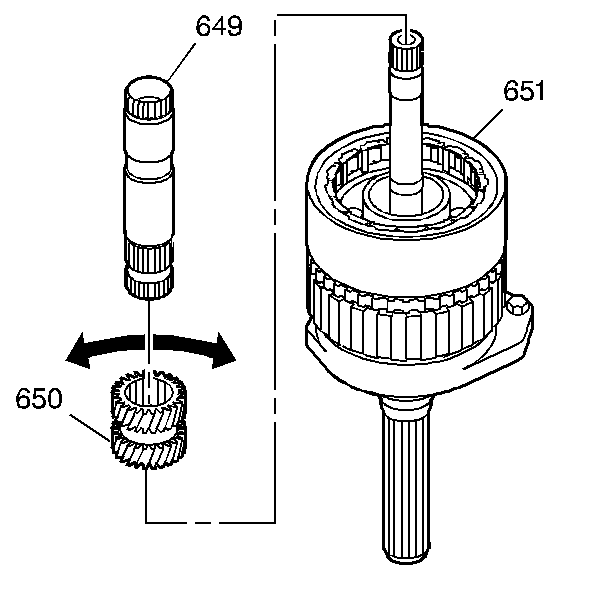 649

651

650