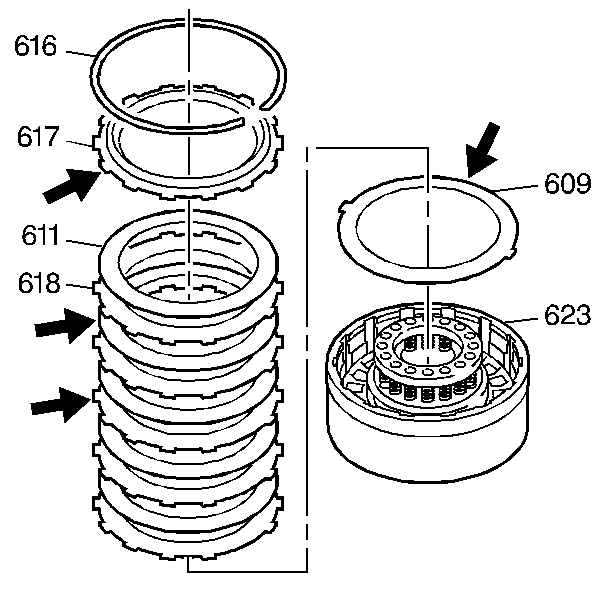 616

617

611

618

609

623