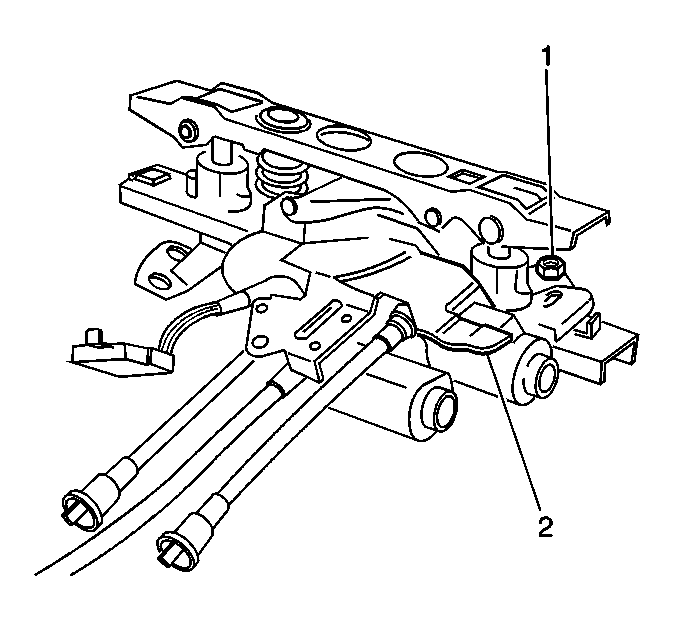 1

2