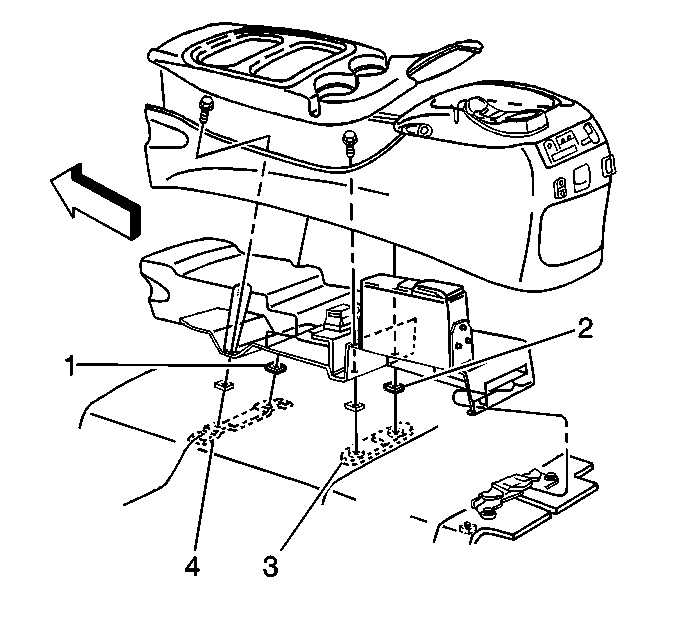 1
2
4
3