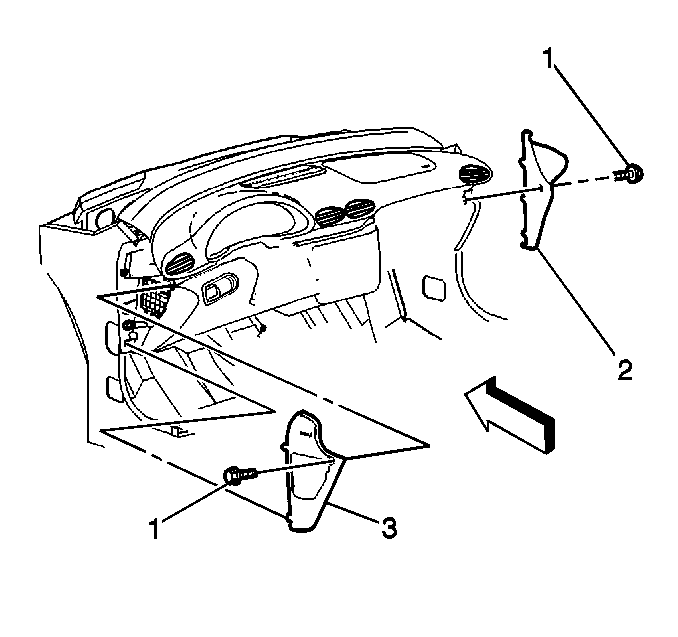 1
2
1
3