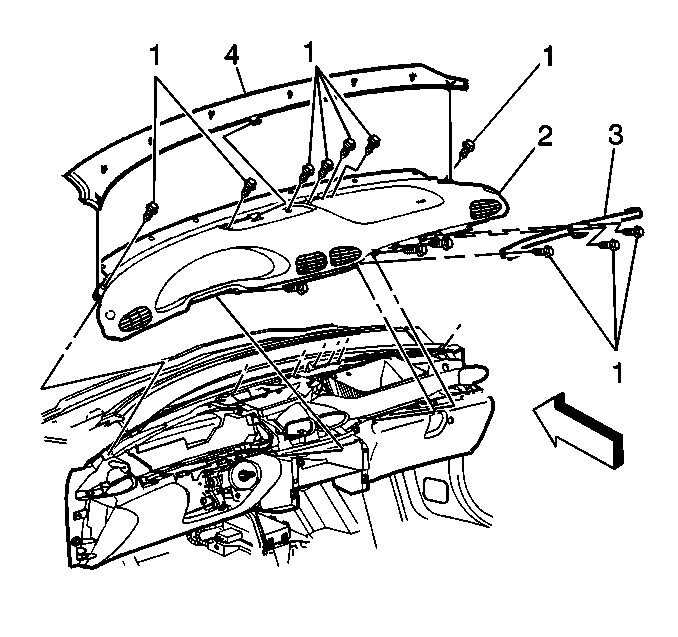 1
4
1
1
2
3
1