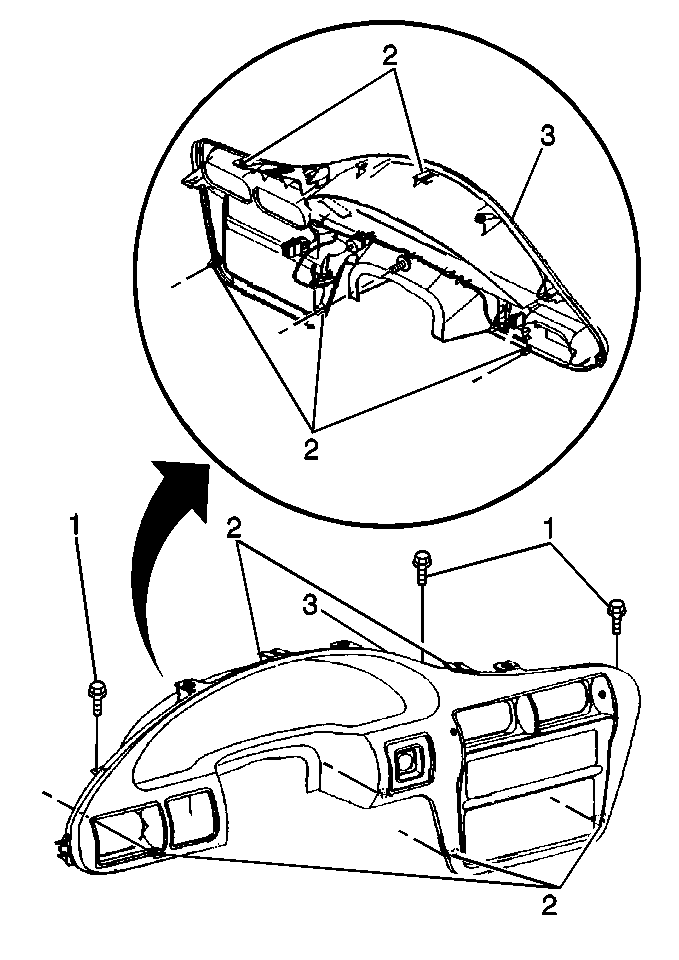 2
3
2
1
2
1
3
2