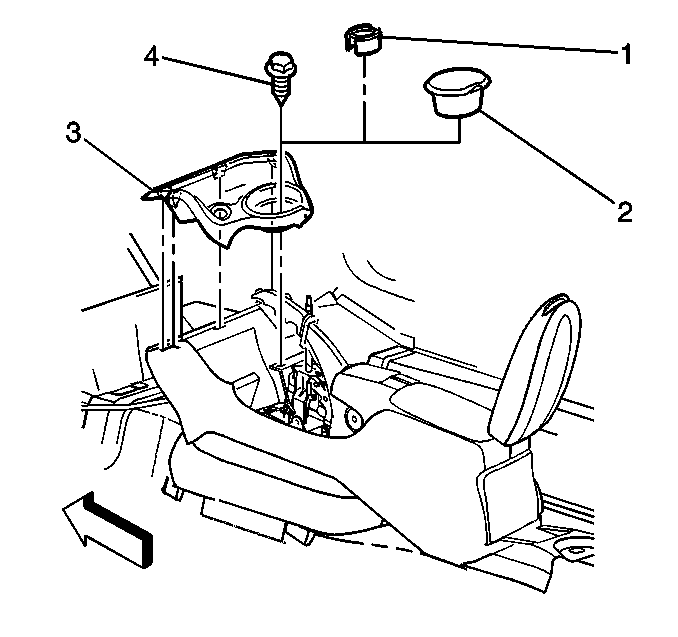 4
1
3
2