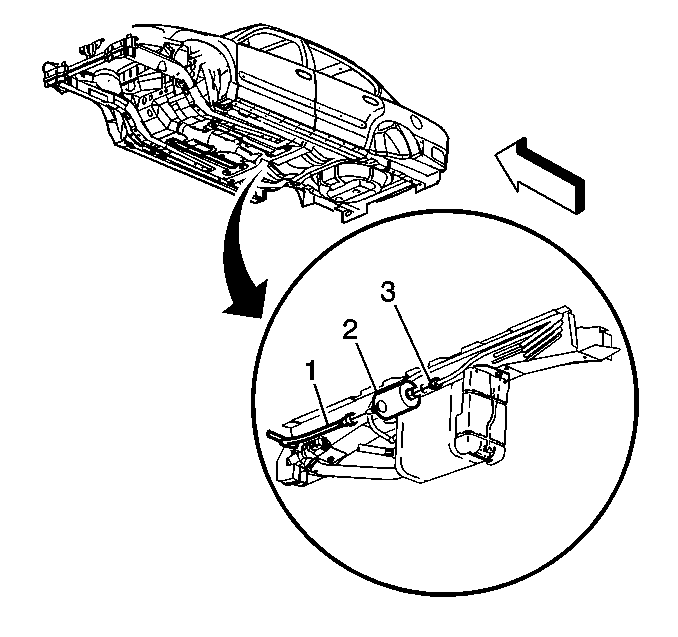 3
2
1