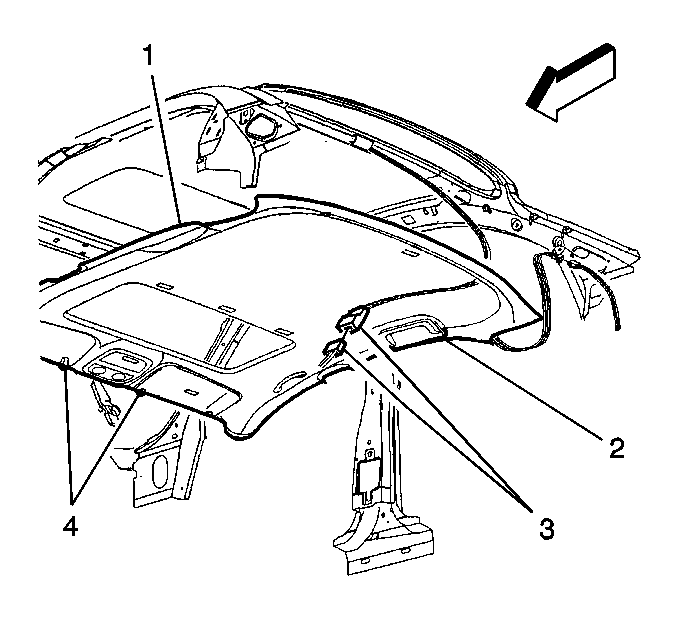 1
2
3
4