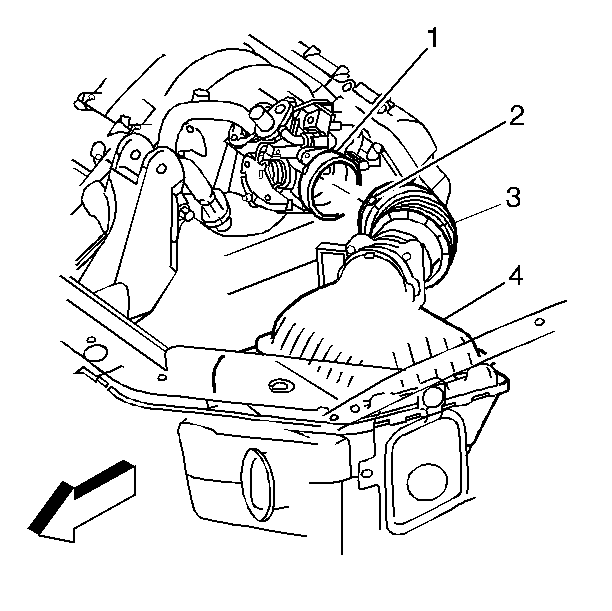 1
2
3
4