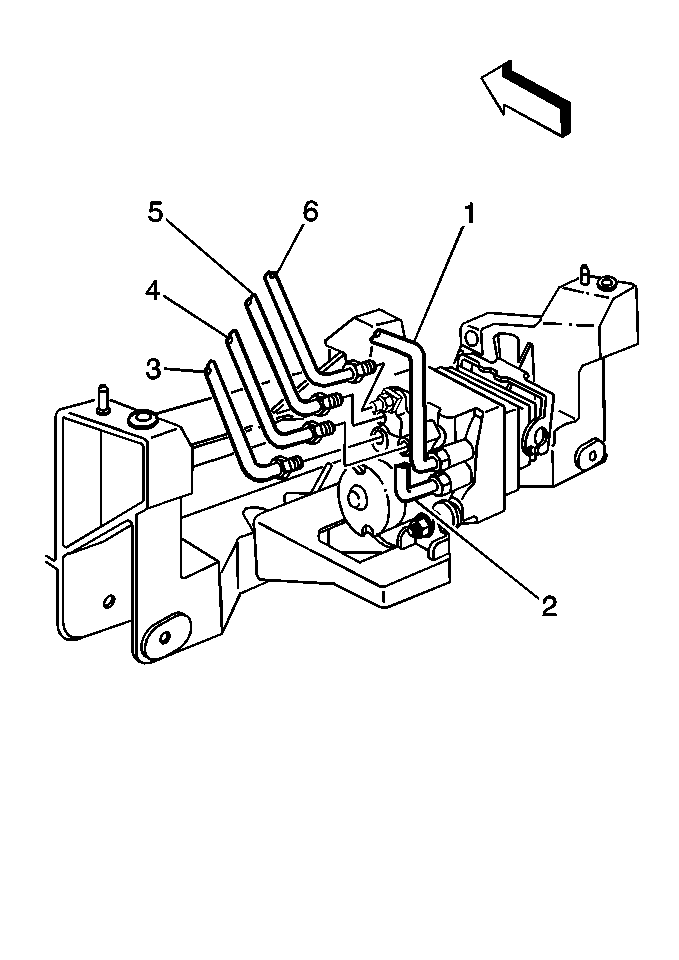 5
6
1
4
3
2