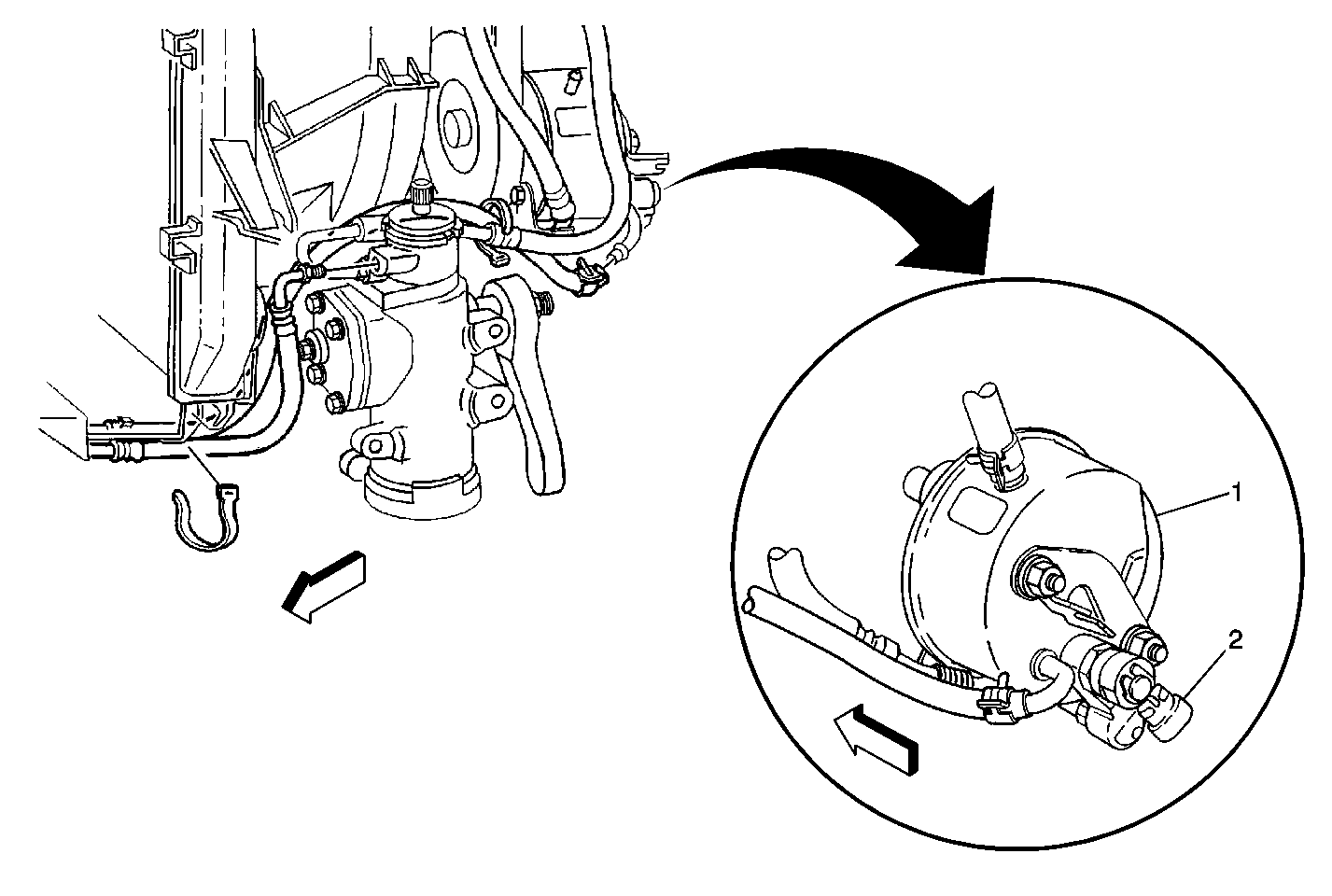 1
2