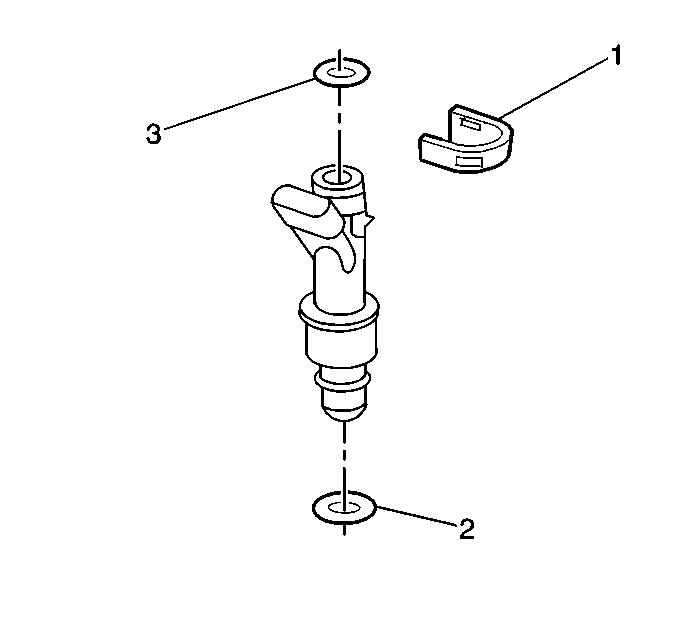 1
3
2