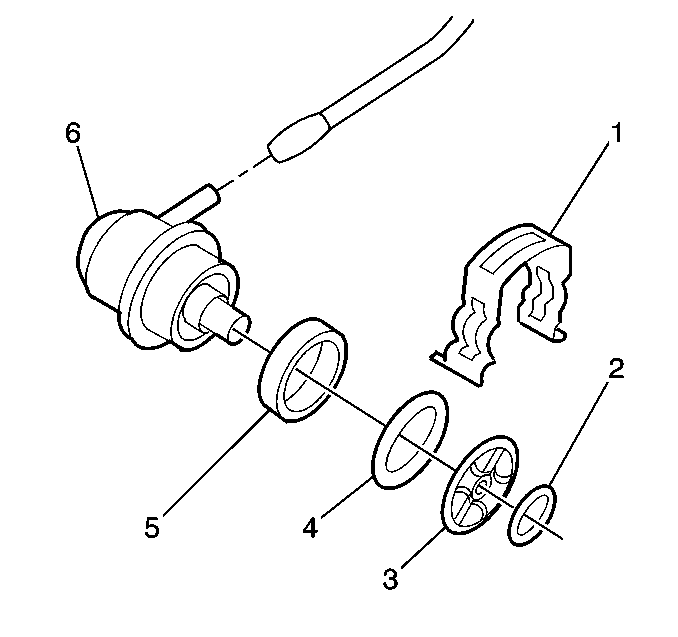 6
1
2
5
4
3