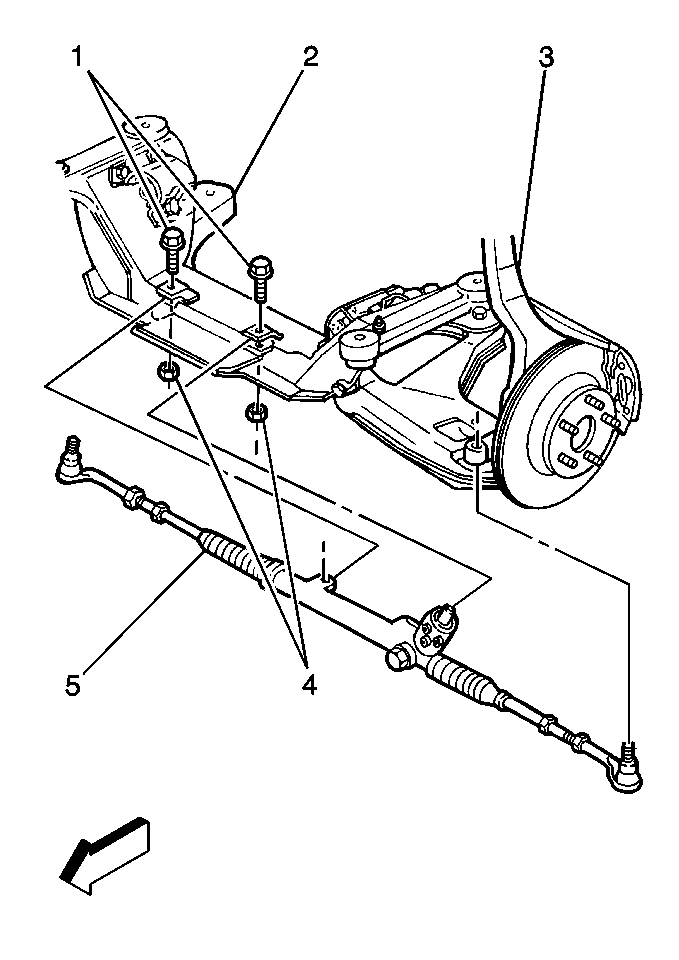 1
2
3
5
4