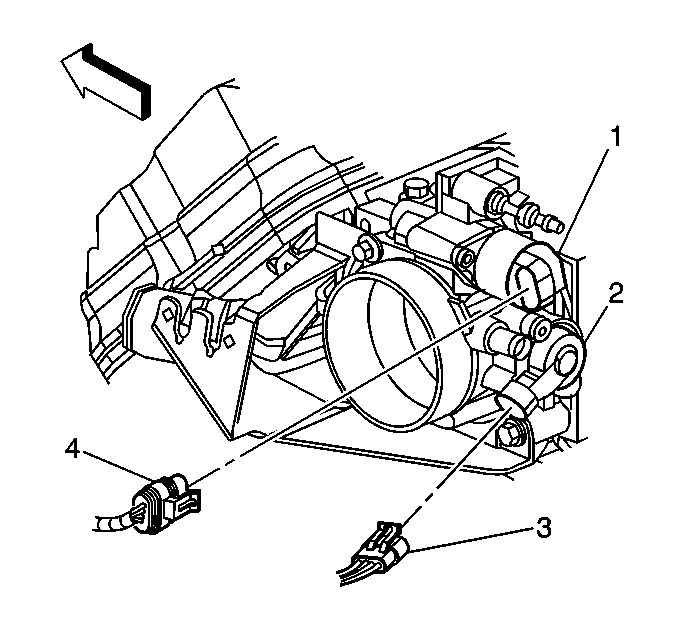 1
2
4
3