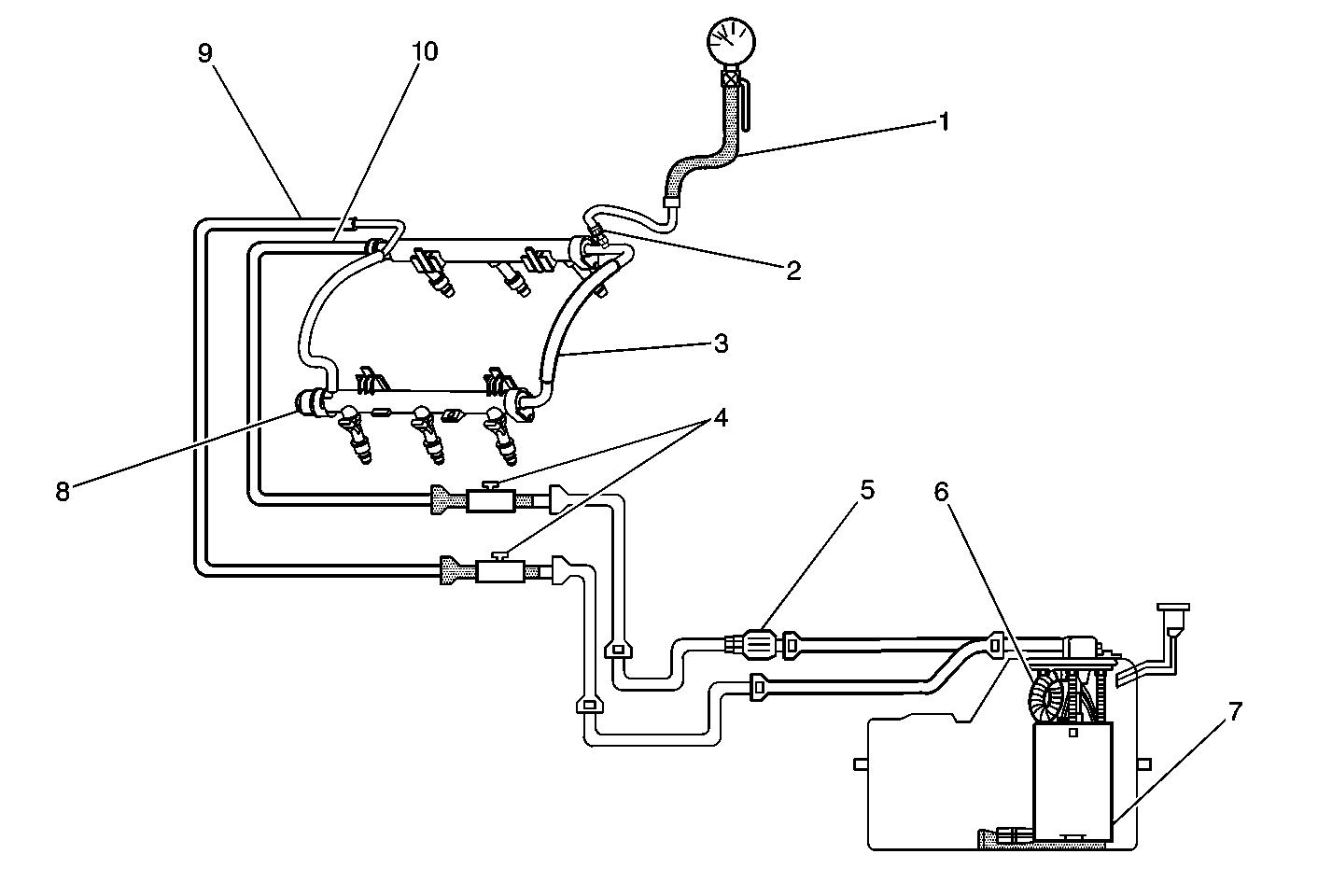 9
10
1
2
3
4
8
5
6
7