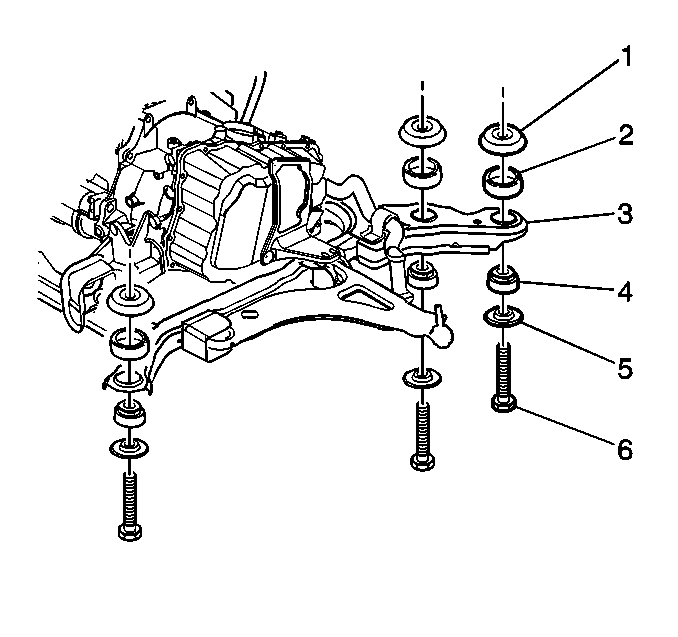 1
2
3
4
5
6