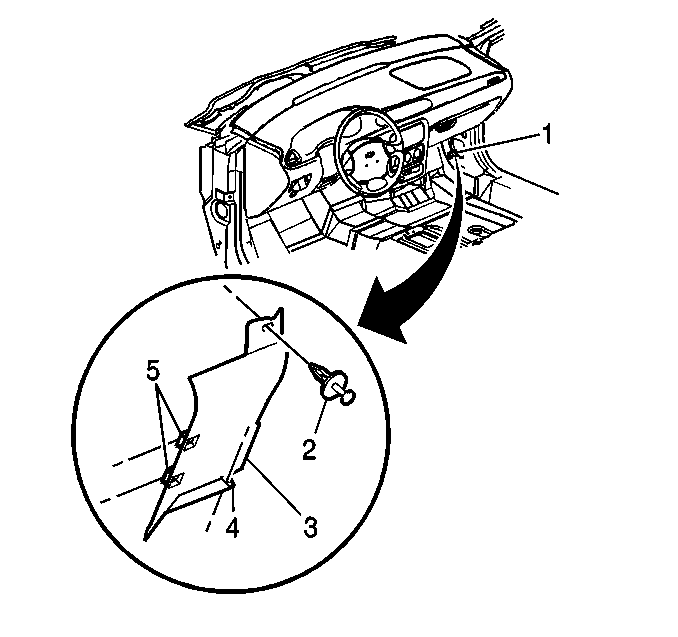 1
5
2
4
3